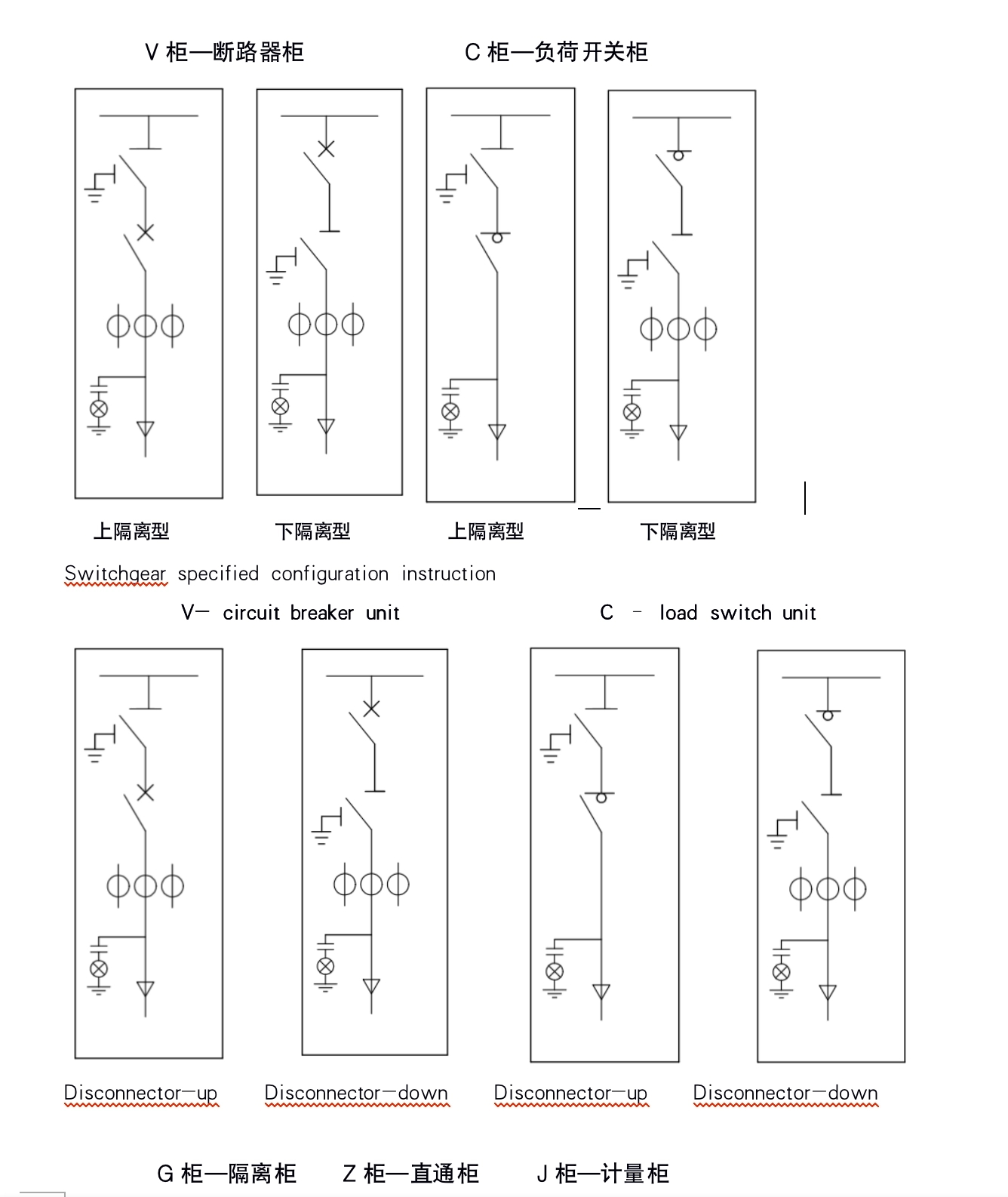 V 柜—断路器柜

C 柜—负荷开关柜

上隔离型

下隔离型

上隔离型

下隔离型

Switchgear specified configuration instruction

V— circuit breaker unit

C – load switch unit

Disconnector—up

Disconnector—down

Disconnector—up

Disconnector—down

G 柜—隔离柜

Z 柜—直通柜

J 柜—计量柜