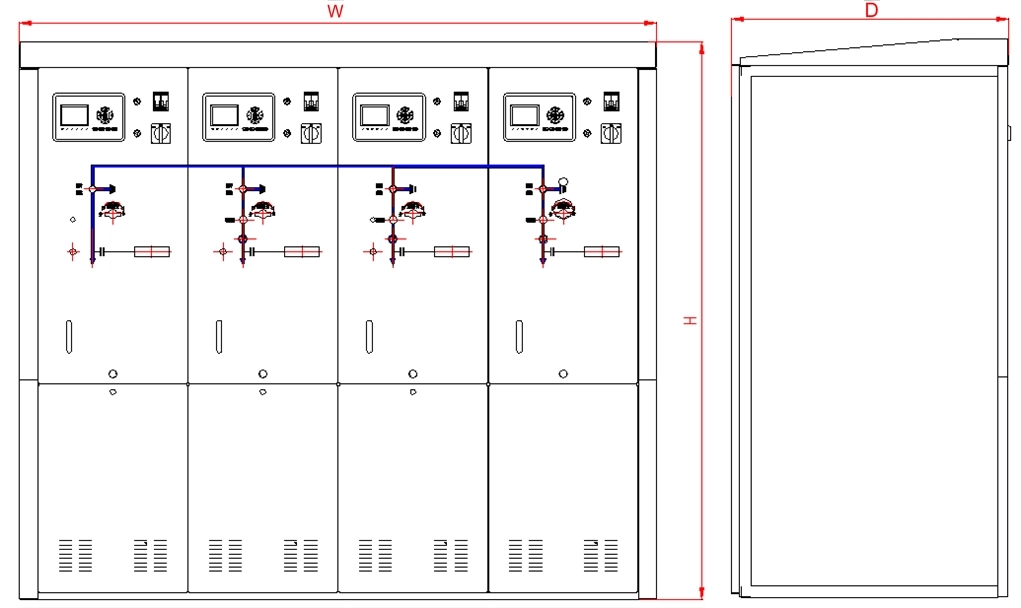 W

D

H